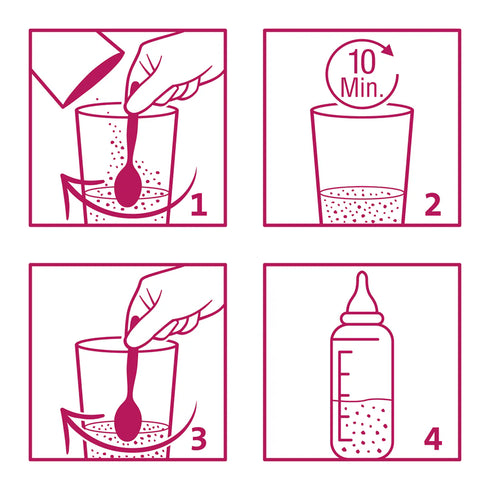 1

10
Min.

2

3

4