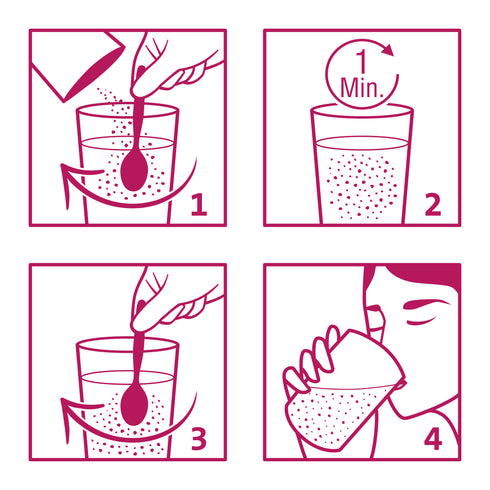 1

1
Min.

2

3

4